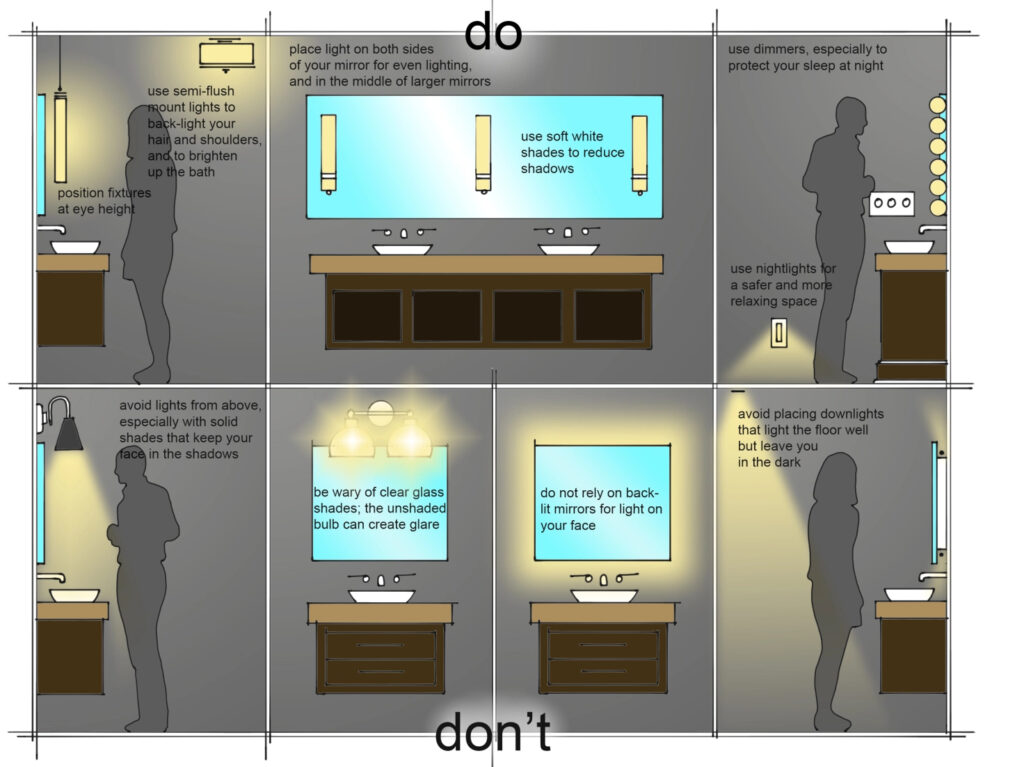 do

use semi-flush mount lights to back-light your hair and shoulders, and to brighten up the bath

position fixtures at eye height

place light on both sides of your mirror for even lighting, and in the middle of larger mirrors

use soft white shades to reduce shadows

use dimmers, especially to protect your sleep at night

use nightlights for a safer and more relaxing space

avoid lights from above, especially with solid shades that keep your face in the shadows

be wary of clear glass shades; the unshaded bulb can create glare

do not rely on back-lit mirrors for light on your face

avoid placing downlights that light the floor well but leave you in the dark

don't