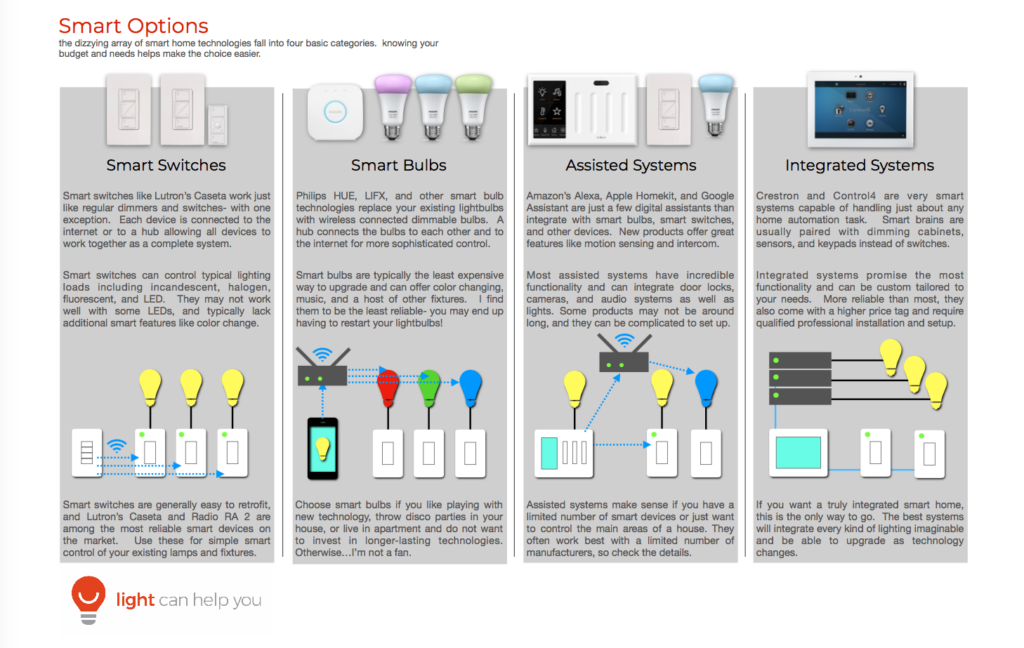 Smart Options
the dizzying array of smart home technologies fall into four basic categories. knowing your budget and needs helps make the choice easier.

Smart Switches

Smart switches like Lutron's Caseta work just like regular dimmers and switches- with one exception. Each device is connected to the internet or to a hub allowing all devices to work together as a complete system.

Smart switches can control typical lighting loads including incandescent, halogen, fluorescent, and LED. They may not work well with some LEDs, and typically lack additional smart features like color change.

Smart switches are generally easy to retrofit, and Lutron's Caseta and Radio RA 2 are among the most reliable smart devices on the market. Use these for simple smart control of your existing lamps and fixtures.

Smart Bulbs

Philips HUE, LIFX, and other smart bulb technologies replace your existing lightbulbs with wireless connected dimmable bulbs. A hub connects the bulbs to each other and to the internet for more sophisticated control.

Smart bulbs are typically the least expensive way to upgrade and can offer color changing, music, and a host of other fixtures. I find them to be the least reliable- you may end up having to restart your lightbulbs!

Choose smart bulbs if you like playing with new technology, throw disco parties in your house, or live in apartment and do not want to invest in longer-lasting technologies. Otherwise…I'm not a fan.

Assisted Systems

Amazon's Alexa, Apple Homekit, and Google Assistant are just a few digital assistants than integrate with smart bulbs, smart switches, and other devices. New products offer great features like motion sensing and intercom.

Most assisted systems have incredible functionality and can integrate door locks, cameras, and audio systems as well as lights. Some products may not be around long, and they can be complicated to set up.

Assisted systems make sense if you have a limited number of smart devices or just want to control the main areas of a house. They often work best with a limited number of manufacturers, so check the details.

Integrated Systems

Crestron and Control4 are very smart systems capable of handling just about any home automation task. Smart brains are usually paired with dimming cabinets, sensors, and keypads instead of switches.

Integrated systems promise the most functionality and can be custom tailored to your needs. More reliable than most, they also come with a higher price tag and require qualified professional installation and setup.

If you want a truly integrated smart home, this is the only way to go. The best systems will integrate every kind of lighting imaginable and be able to upgrade as technology changes.

light can help you