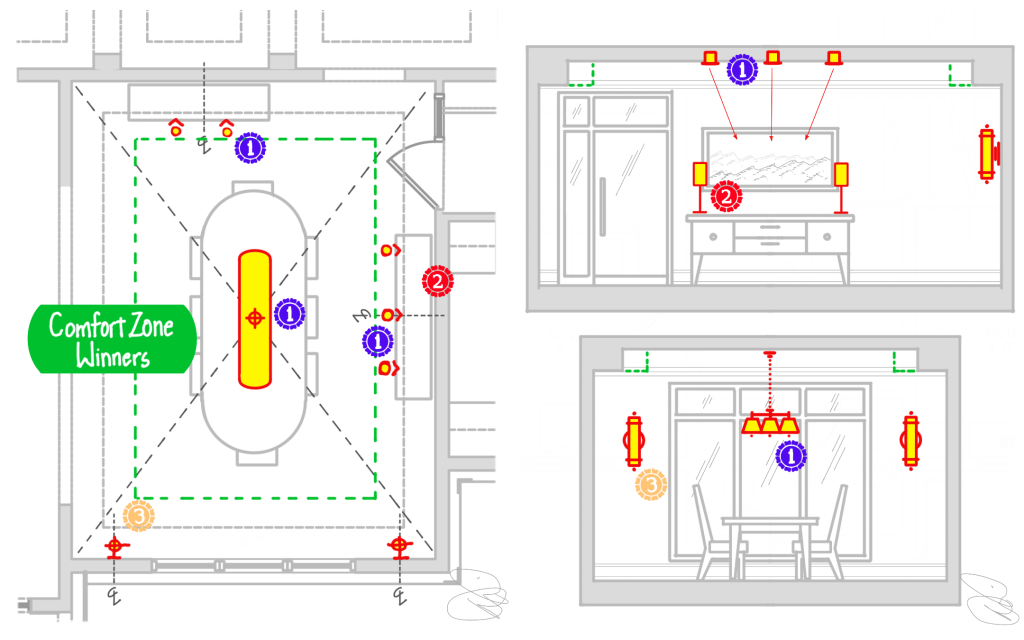 Comfort Zone Winners

1

1

1

2

3

1

2

1

3